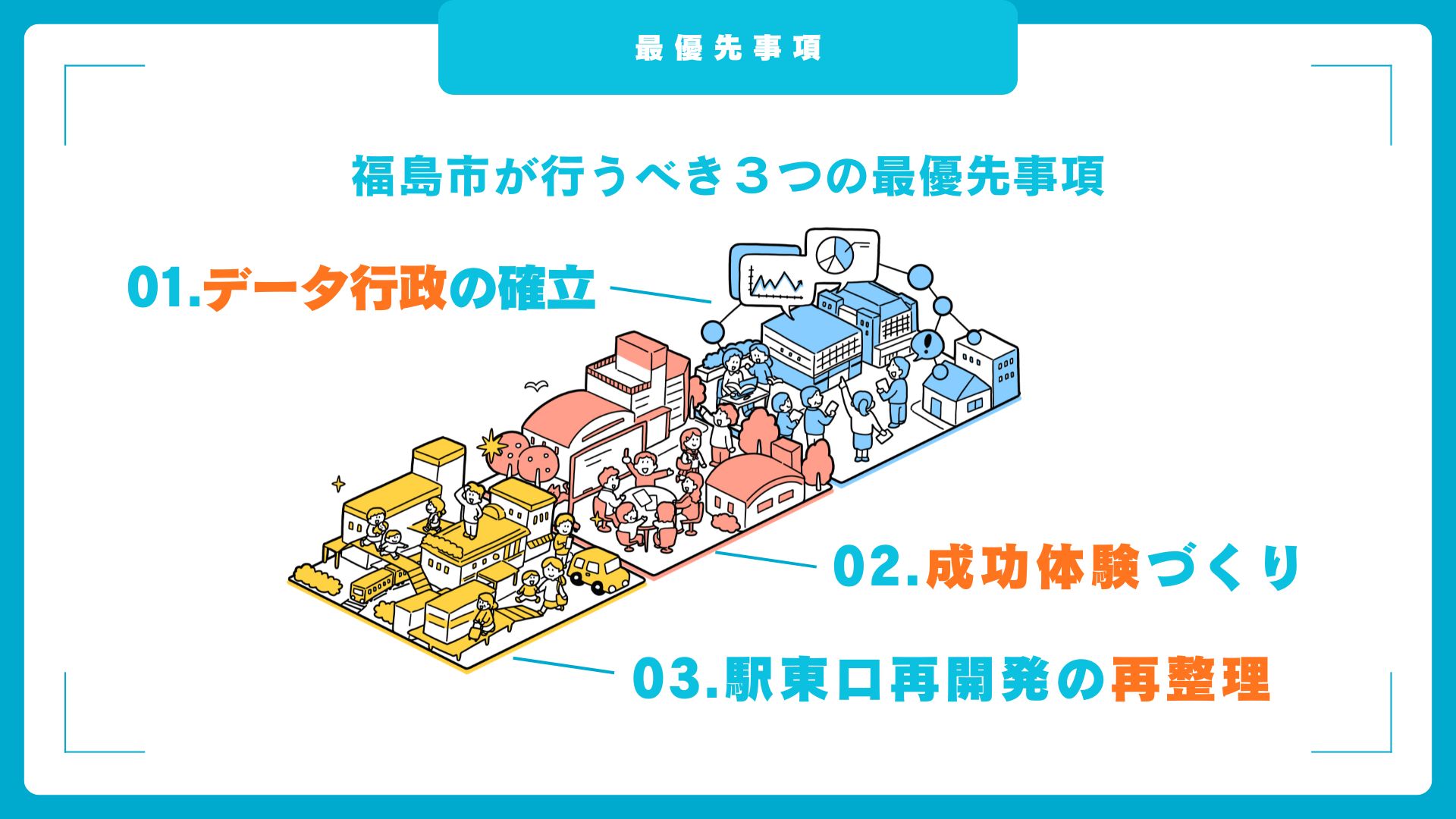 最優先事項

福島市が行うべき３つの最優先事項

01.データ行政の確立

02.成功体験づくり

03.駅東口再開発の再整理